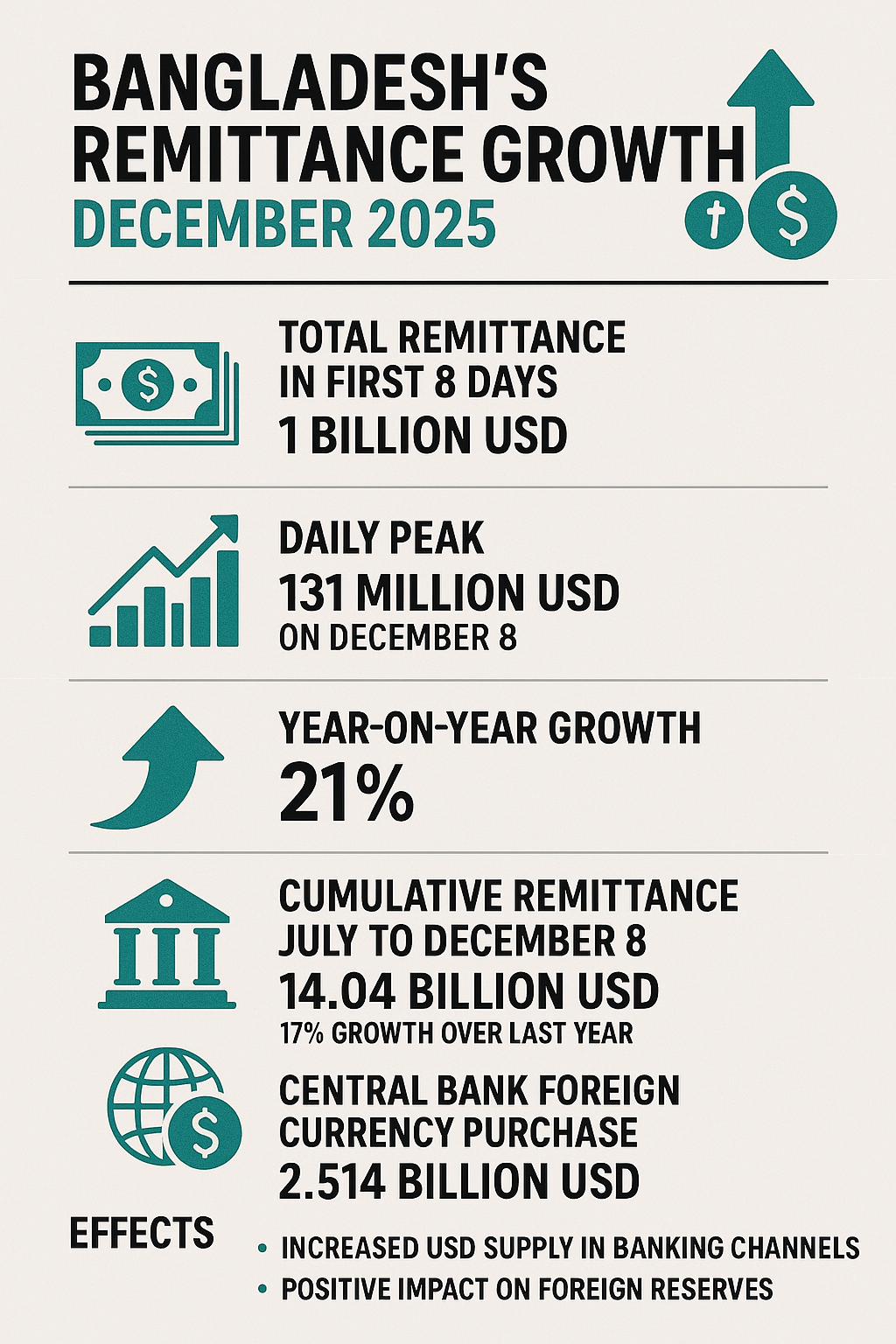 BANGLADESH'S REMITTANCE GROWTH
DECEMBER 2025

TOTAL REMITTANCE IN FIRST 8 DAYS
1 BILLION USD

DAILY PEAK
131 MILLION USD
ON DECEMBER 8

YEAR-ON-YEAR GROWTH
21%

CUMULATIVE REMITTANCE JULY TO DECEMBER 8
14.04 BILLION USD
17% GROWTH OVER LAST YEAR

CENTRAL BANK FOREIGN CURRENCY PURCHASE
2.514 BILLION USD

EFFECTS
• INCREASED USD SUPPLY IN BANKING CHANNELS
• POSITIVE IMPACT ON FOREIGN RESERVES